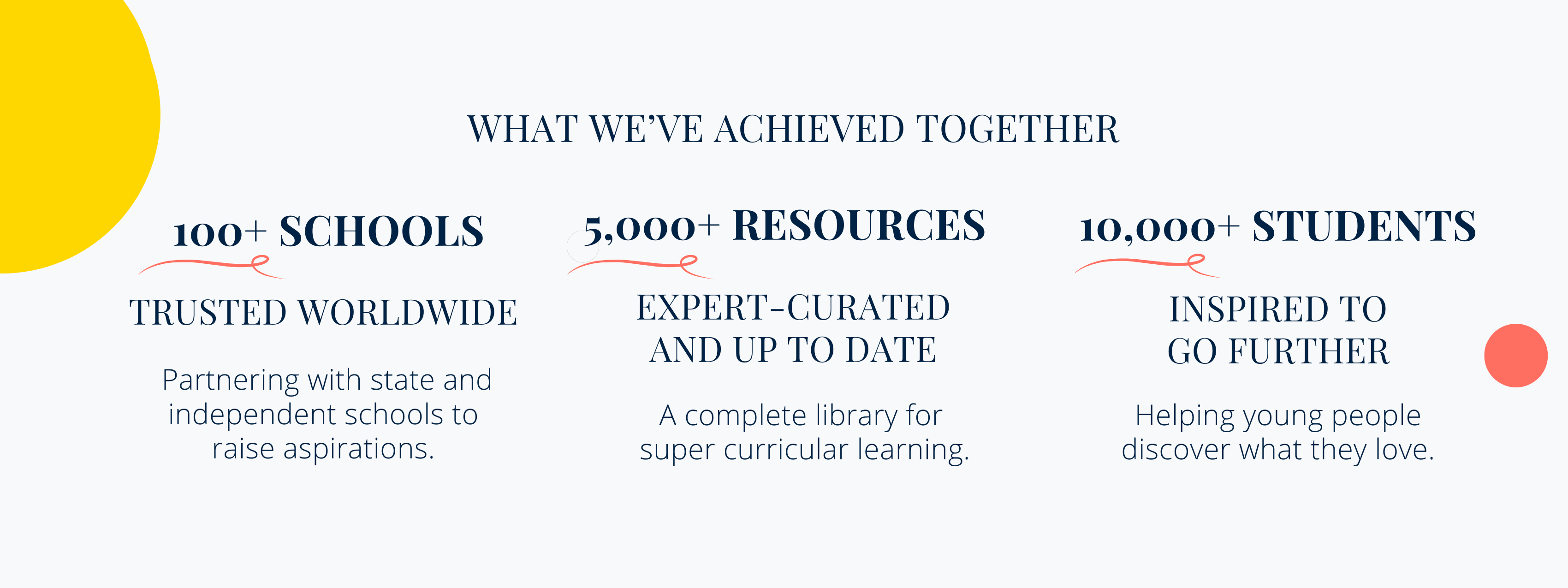 WHAT WE'VE ACHIEVED TOGETHER

100+ SCHOOLS

TRUSTED WORLDWIDE

Partnering with state and independent schools to raise aspirations.

5,000+ RESOURCES

EXPERT-CURATED AND UP TO DATE

A complete library for super curricular learning.

10,000+ STUDENTS

INSPIRED TO GO FURTHER

Helping young people discover what they love.